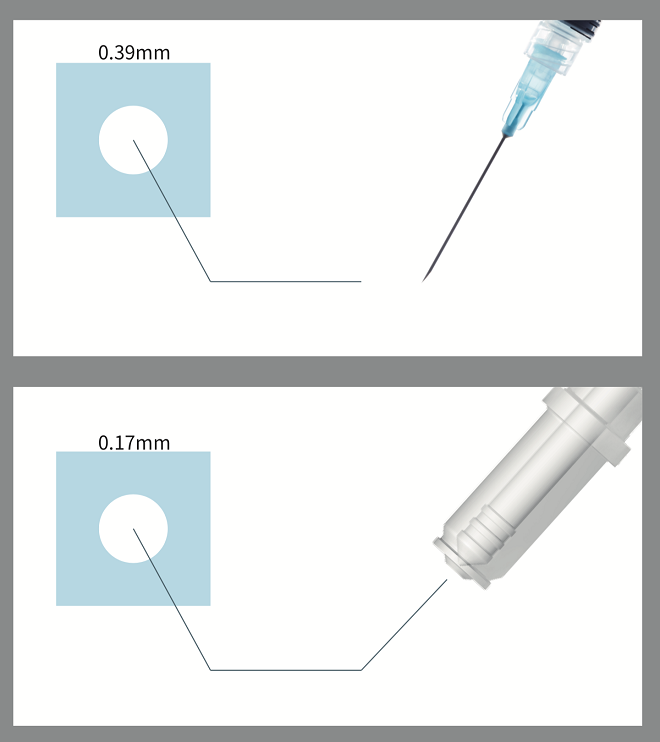 0.39mm

0.17mm